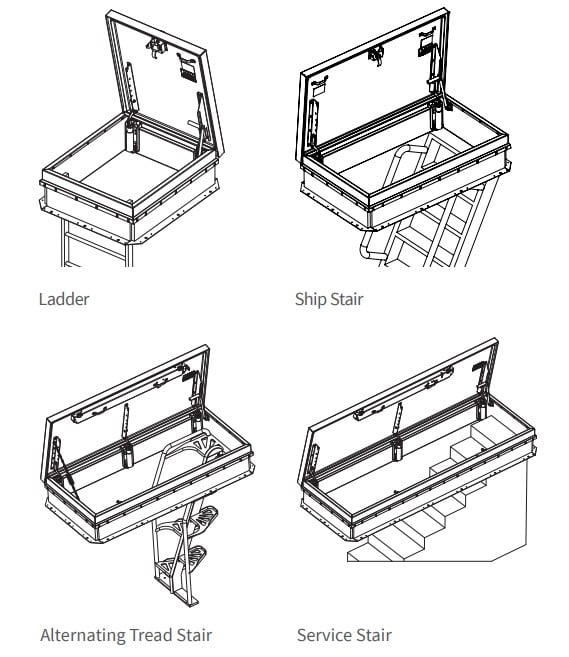 Ladder

Ship Stair

Alternating Tread Stair

Service Stair